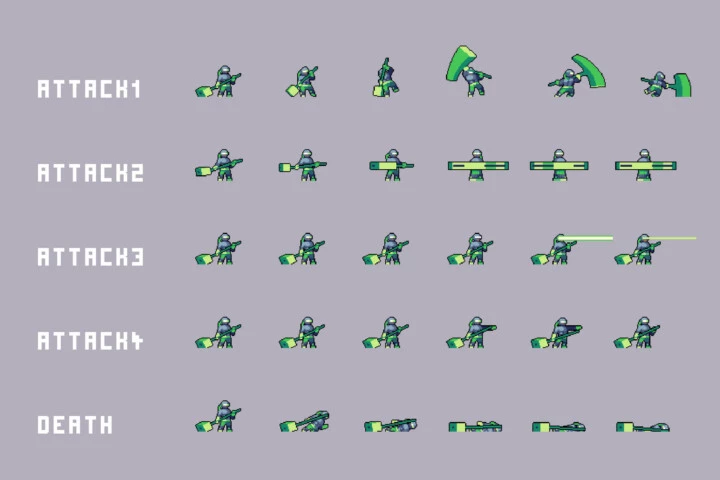 ATTACK1

ATTACK2

ATTACK3

ATTACK4

DEATH